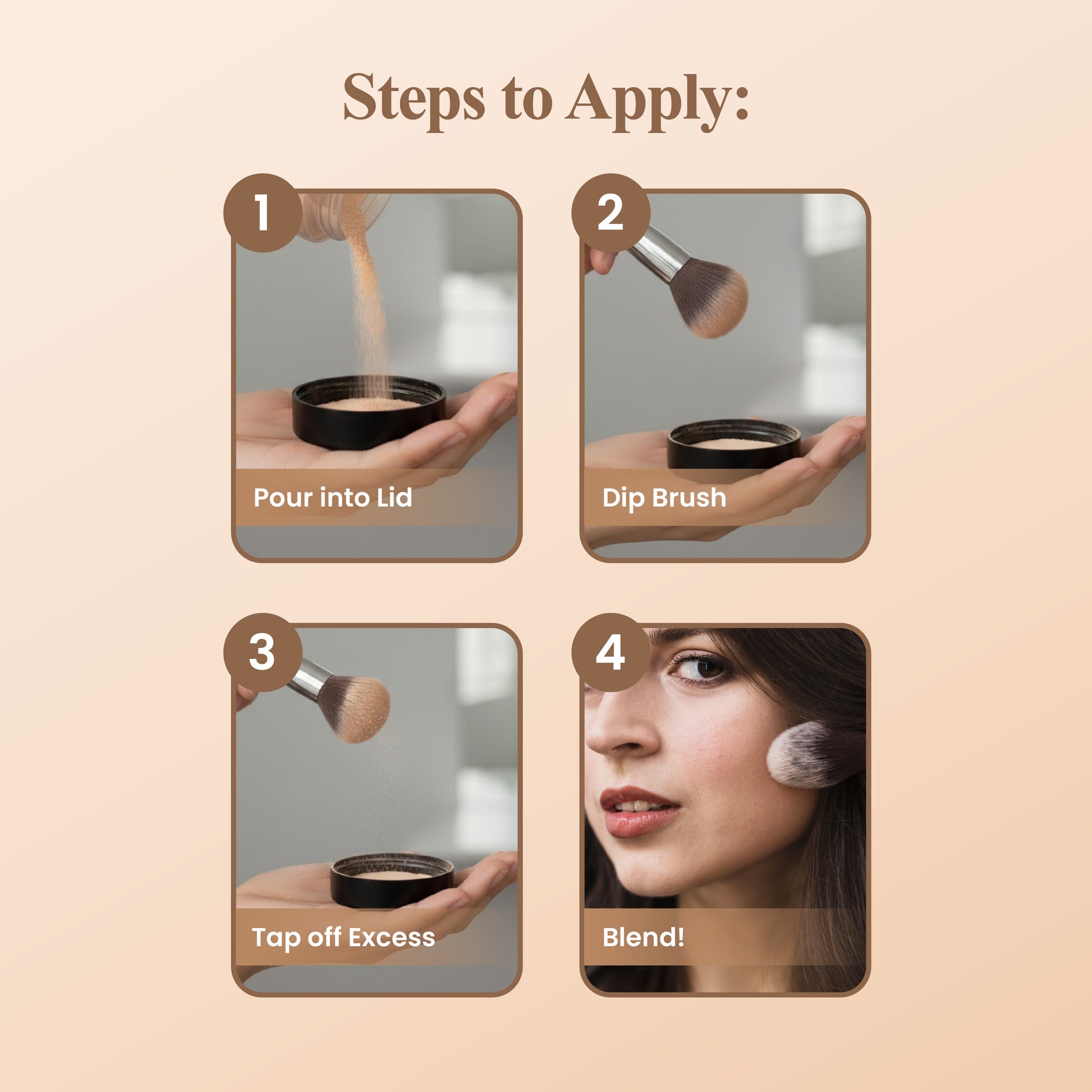 Steps to Apply:

1

Pour into Lid

2

Dip Brush

3

Tap off Excess

4

Blend!